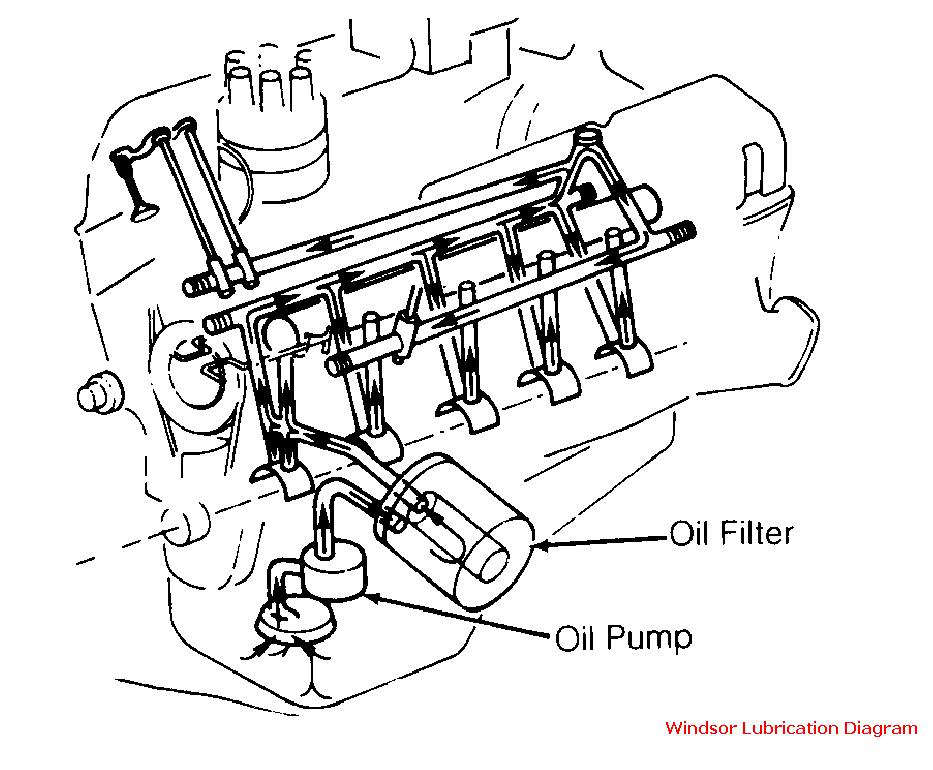 Oil Filter

Oil Pump

Windsor Lubrication Diagram