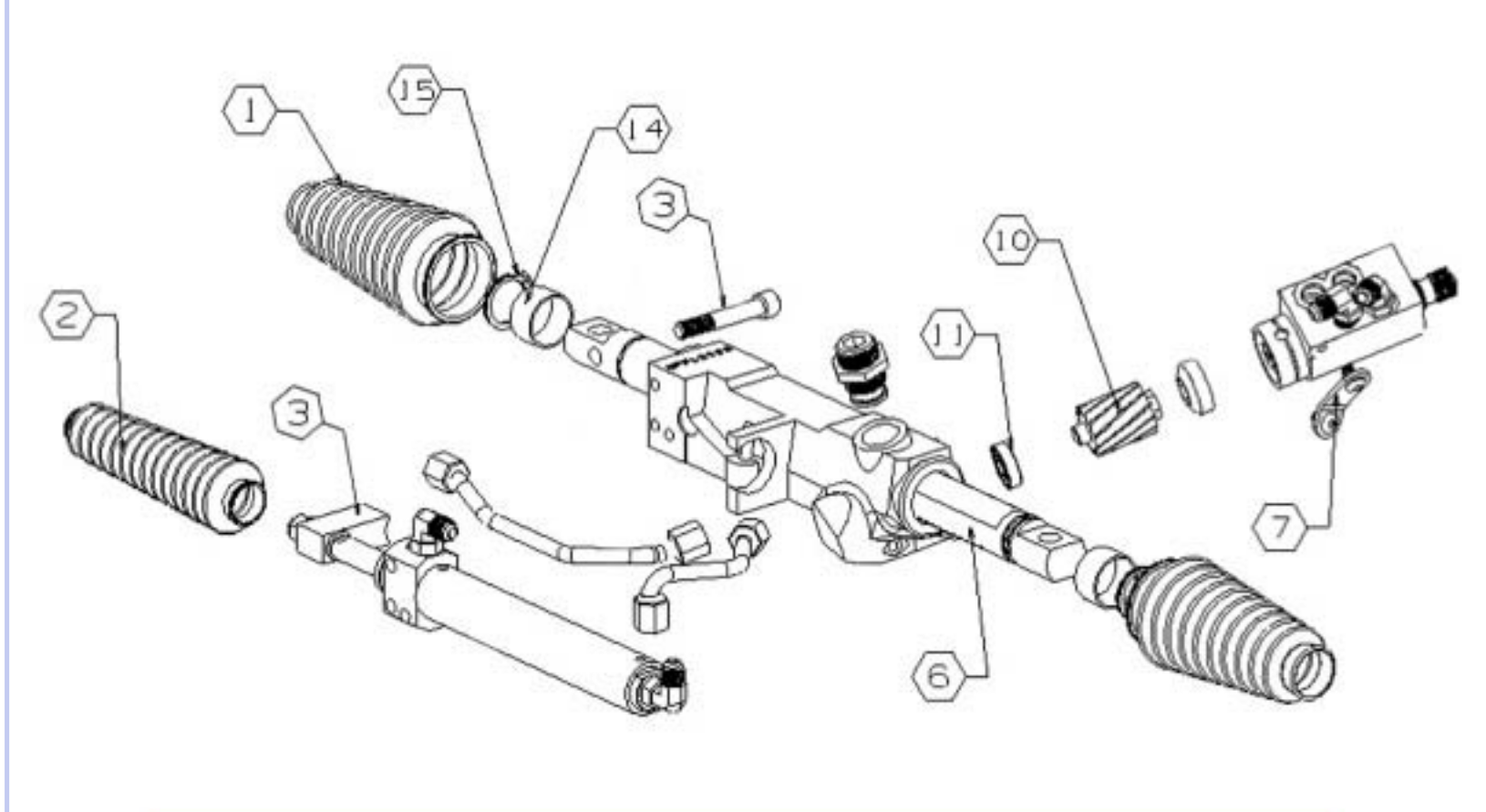 1

15

14

3

2

3

10

11

7

6