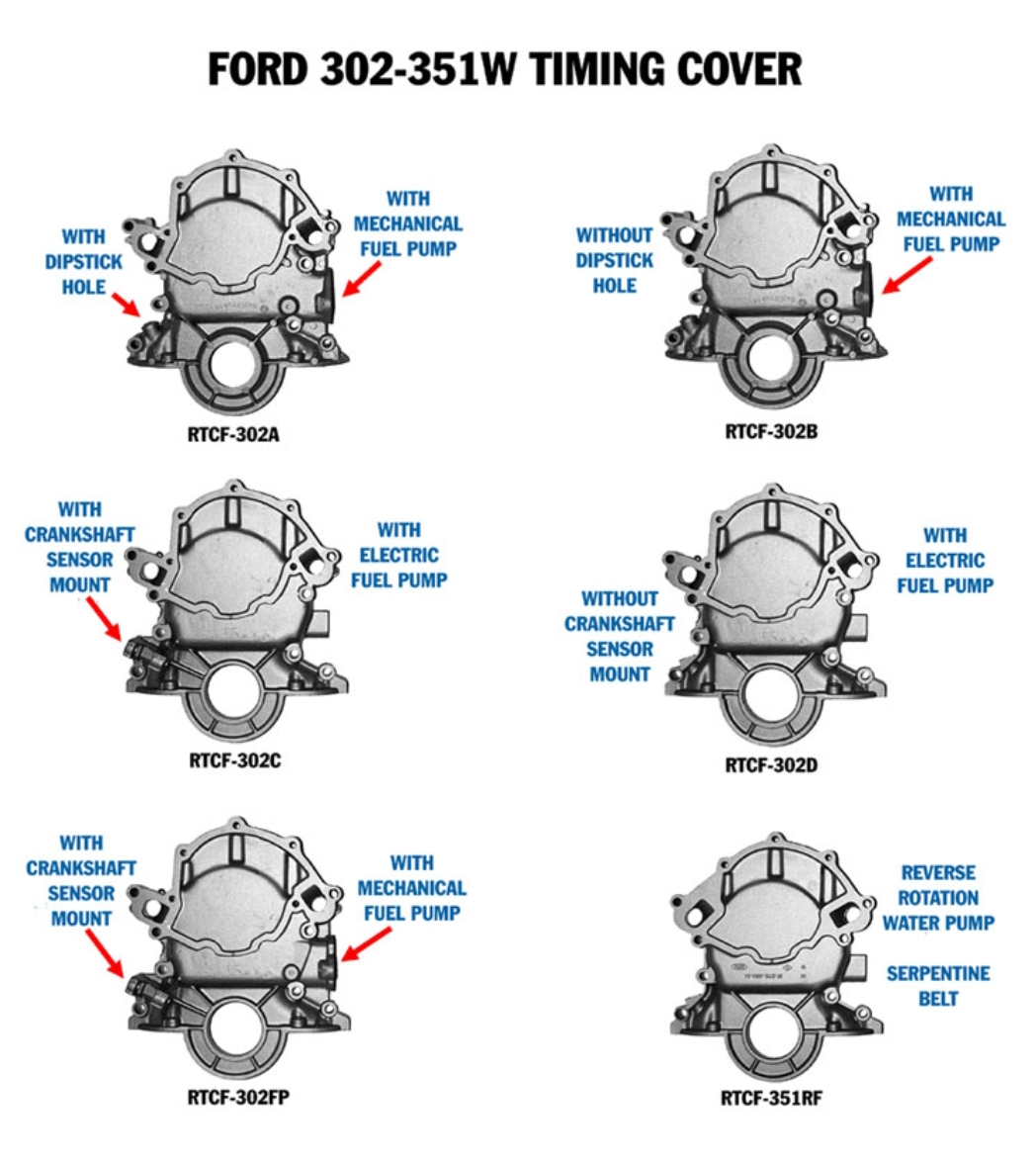 FORD 302-351W TIMING COVER

WITH DIPSTICK HOLE

WITH MECHANICAL FUEL PUMP

RTCF-302A

WITHOUT DIPSTICK HOLE

WITH MECHANICAL FUEL PUMP

RTCF-302B

WITH CRANKSHAFT SENSOR MOUNT

WITH ELECTRIC FUEL PUMP

RTCF-302C

WITHOUT CRANKSHAFT SENSOR MOUNT

WITH ELECTRIC FUEL PUMP

RTCF-302D

WITH CRANKSHAFT SENSOR MOUNT

WITH MECHANICAL FUEL PUMP

RTCF-302FP

REVERSE ROTATION WATER PUMP

SERPENTINE BELT

RTCF-351RF