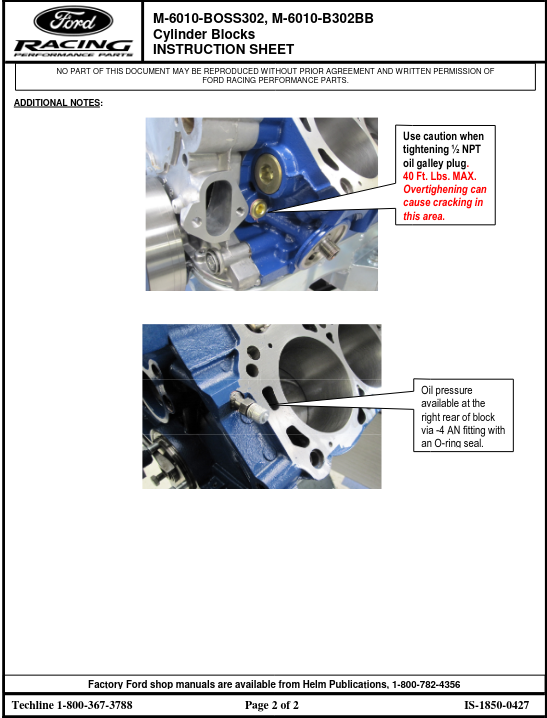 Ford
RACING
PERFORMANCE PARTS

M-6010-BOSS302, M-6010-B302BB
Cylinder Blocks
INSTRUCTION SHEET

NO PART OF THIS DOCUMENT MAY BE REPRODUCED WITHOUT PRIOR AGREEMENT AND WRITTEN PERMISSION OF FORD RACING PERFORMANCE PARTS.

ADDITIONAL NOTES:

Use caution when tightening ½ NPT oil galley plug.
40 Ft. Lbs. MAX.
Overtighening can cause cracking in this area.

Oil pressure available at the right rear of block via -4 AN fitting with an O-ring seal.

Factory Ford shop manuals are available from Helm Publications, 1-800-782-4356

Techline 1-800-367-3788

Page 2 of 2

IS-1850-0427